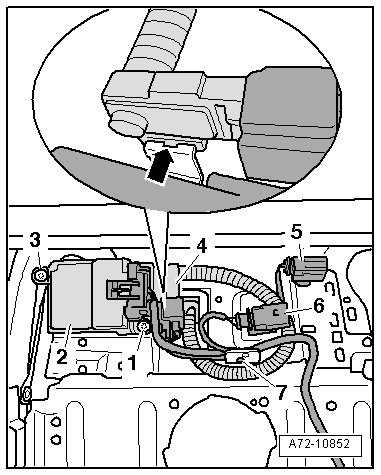 3
4
5
6
2
1
7
A72-10852