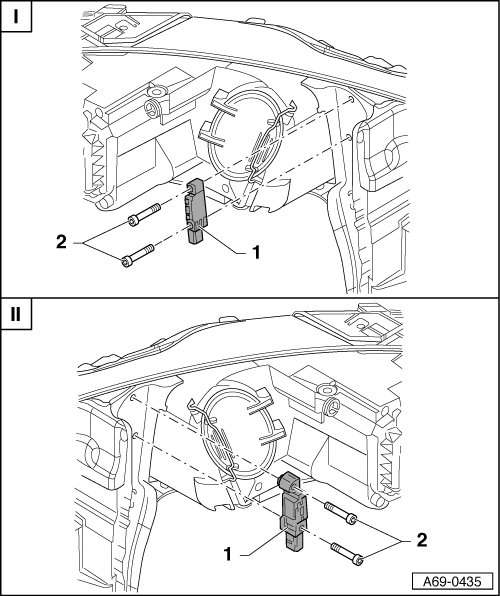 I

2

1

II

1

2

A69-0435