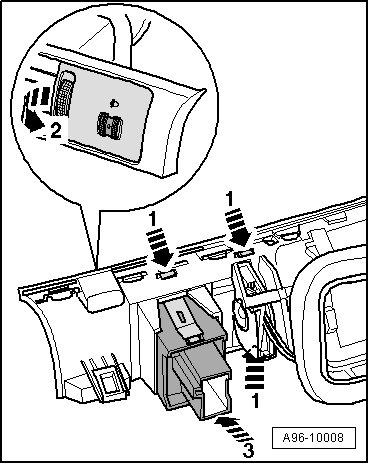 2

1

1

1

3

A96-10008