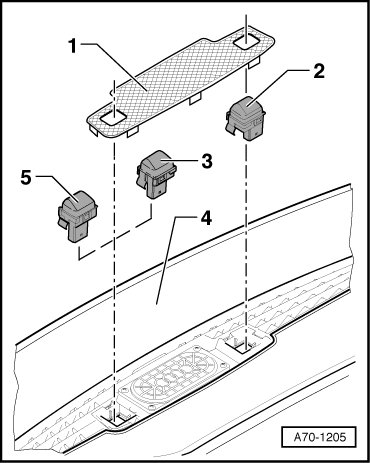 1
2
3
5
4
A70-1205