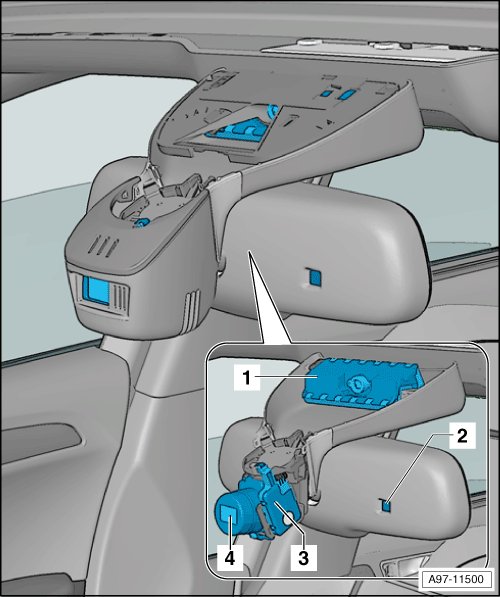 1
2
4
3
A97-11500