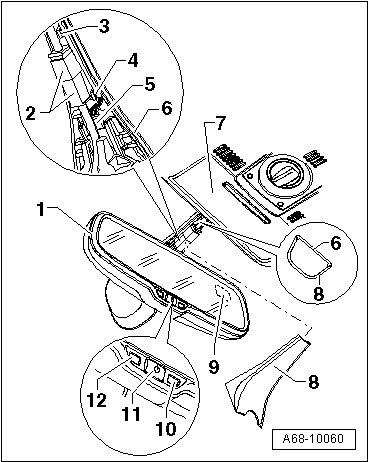 3
4
5
2
6
7
1
6
8
9
8
12
11
10
A68-10060