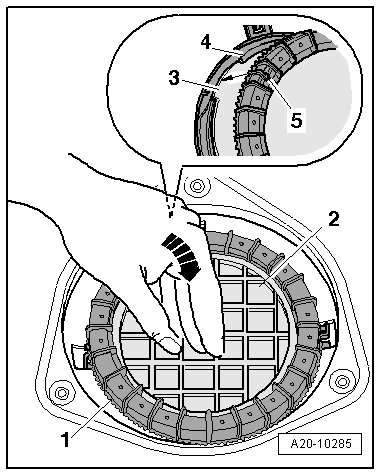 4
3
5
2
1
A20-10285