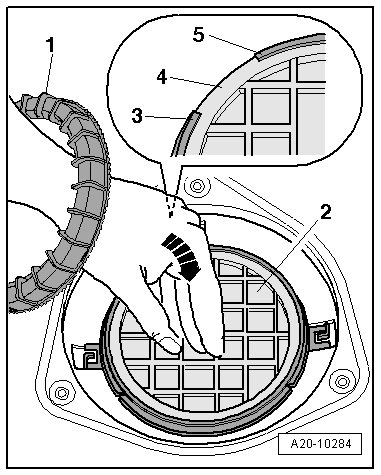 1
5
4
3
2
A20-10284