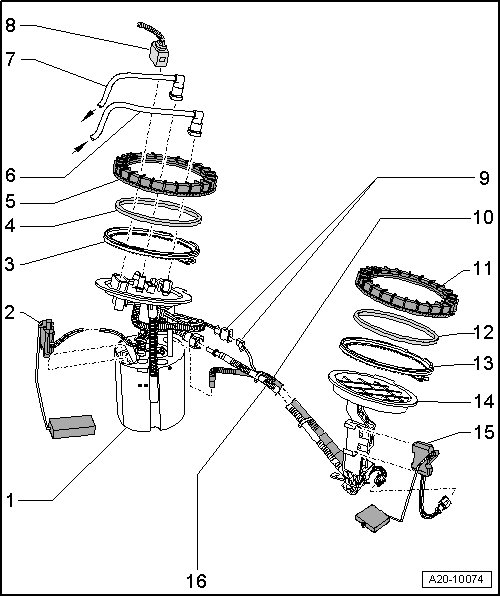 8
7
6
5
4
3
2
1
9
10
11
12
13
14
15
16
A20-10074