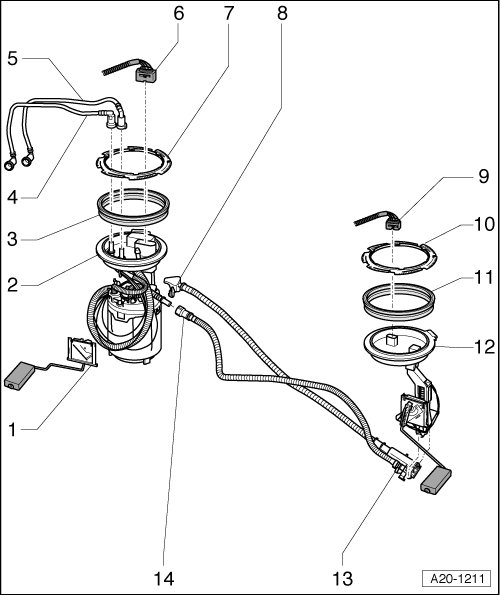 6
7
8
5
4
3
2
1
9
10
11
12
14
13
A20-1211