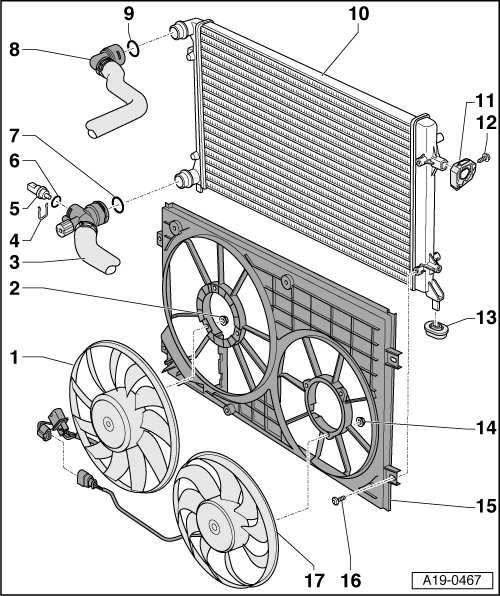 9
10
8
11
12
7
6
5
4
3
2
13
1
14
15
17
16
A19-0467