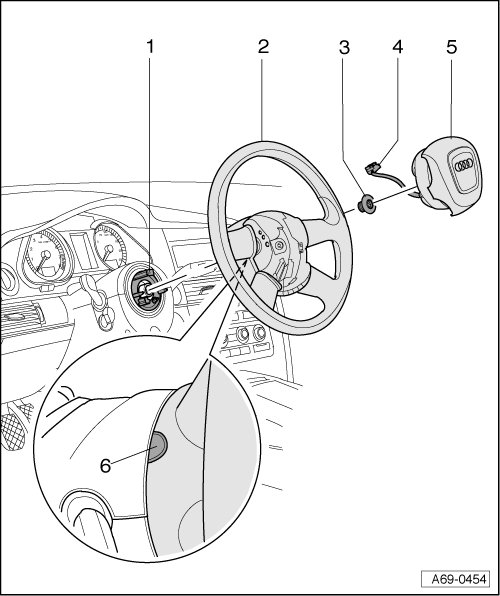 1
2
3
4
5
6
A69-0454