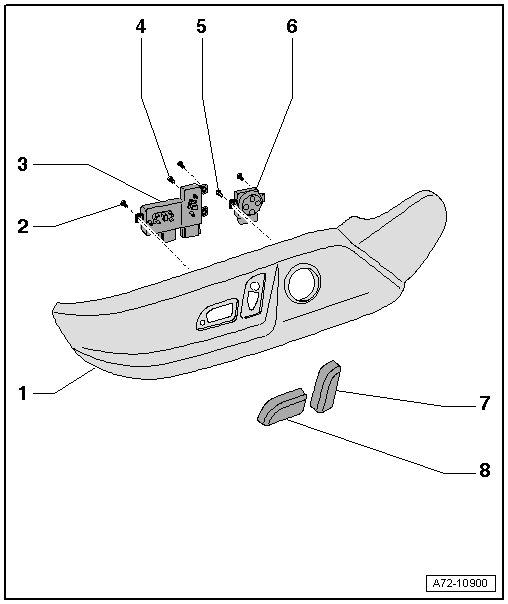 4
5
6
3
2
1
7
8
A72-10900