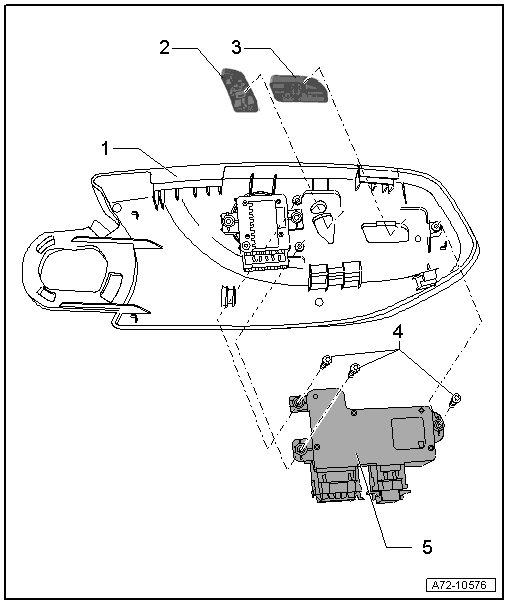 2
3
1
4
5
A72-10576