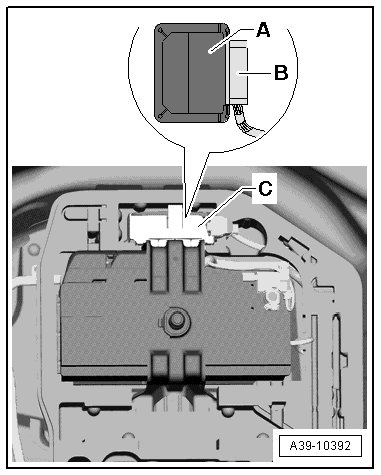 A
B
C
A39-10392