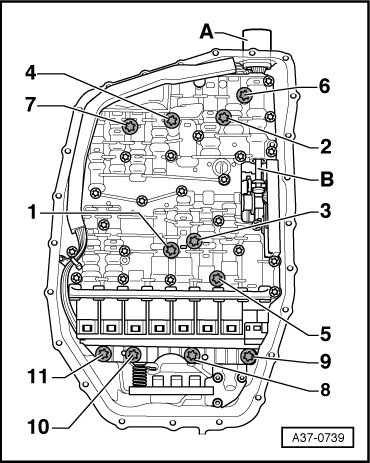 A
4
6
7
2
B
1
3
5
9
11
8
10
A37-0739