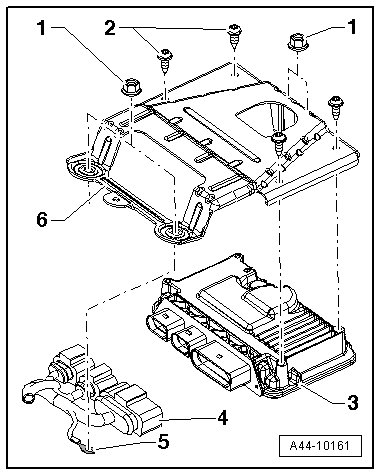 1
2
1
6
3
4
5
A44-10161