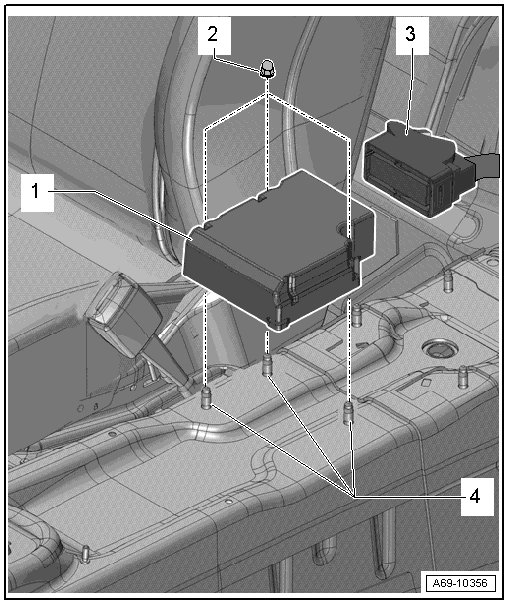 2
3
1
4
A69-10356