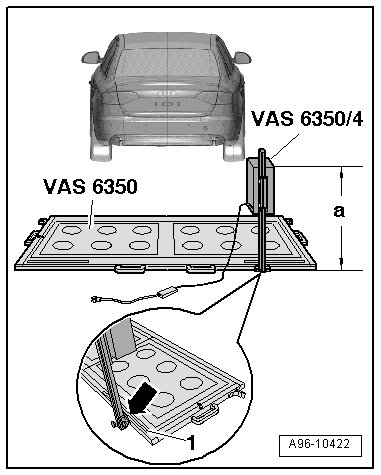 VAS 6350/4

VAS 6350

a

1

A96-10422