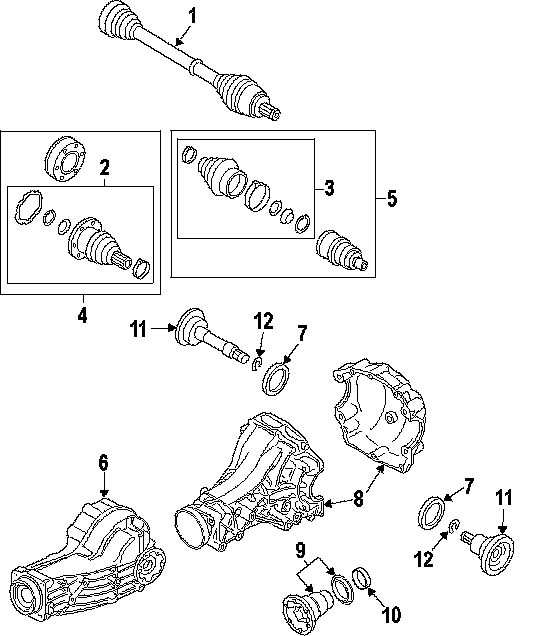 1
2
3
5
4
11
12
7
6
8
7
11
12
9
10