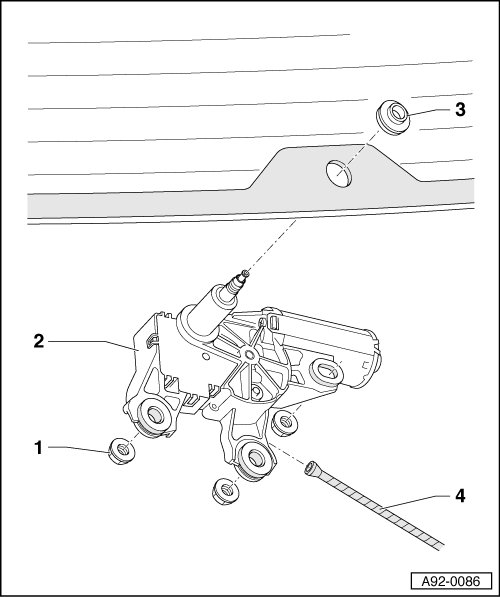 3

2

1

4

A92-0086