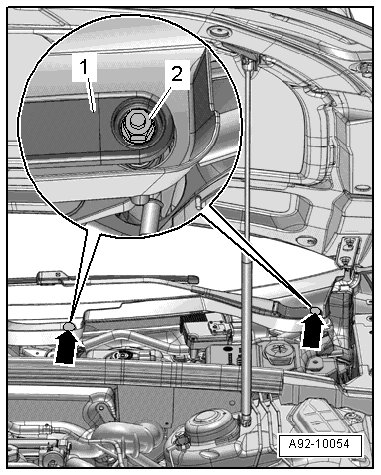 1
2
A92-10054