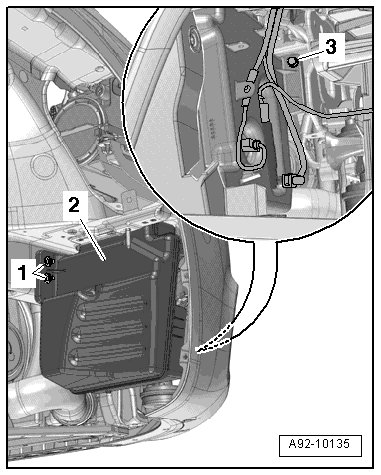 3

2

1

A92-10135