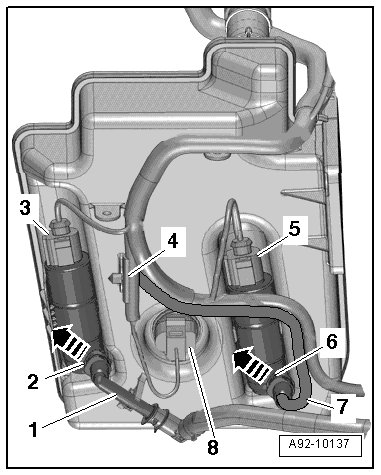 3
4
5
6
2
7
1
8
A92-10137