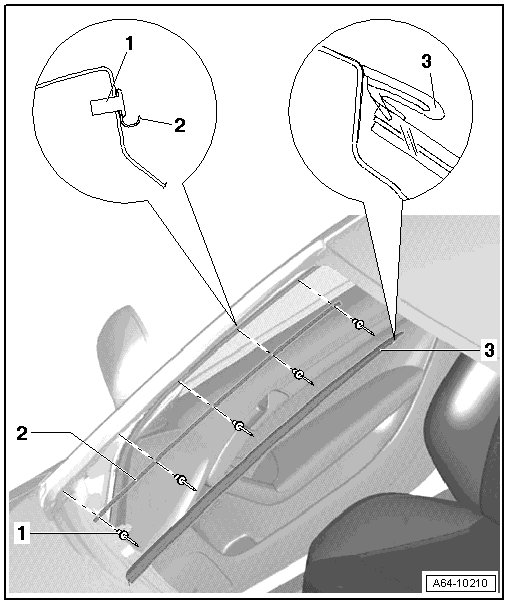 1
2
3
3
2
1
A64-10210