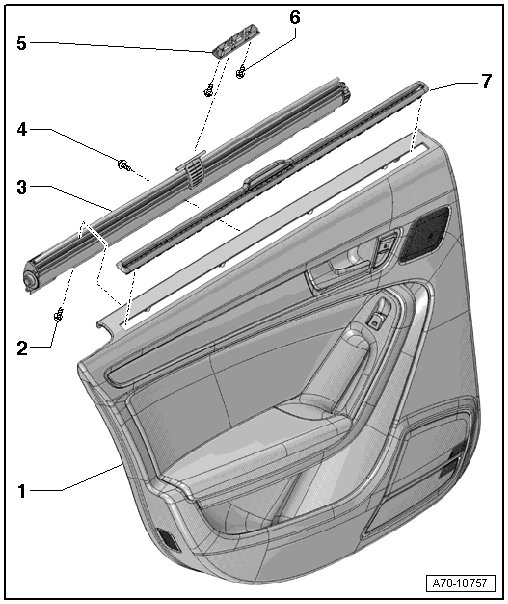 5
6
7
4
3
2
1
A70-10757