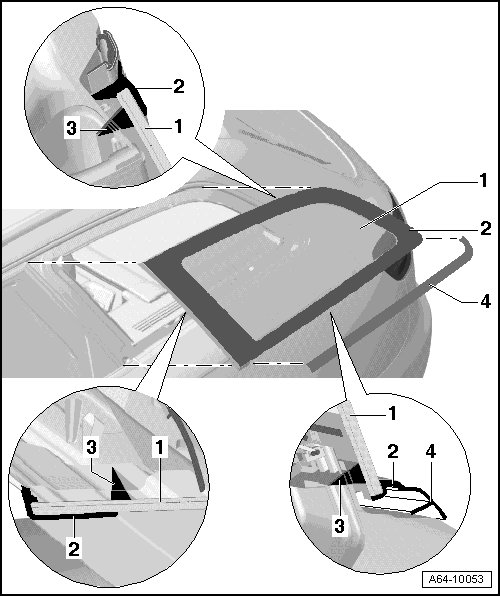 2
3
1
1
2
4
3
1
2
1
2
4
3
A64-10053