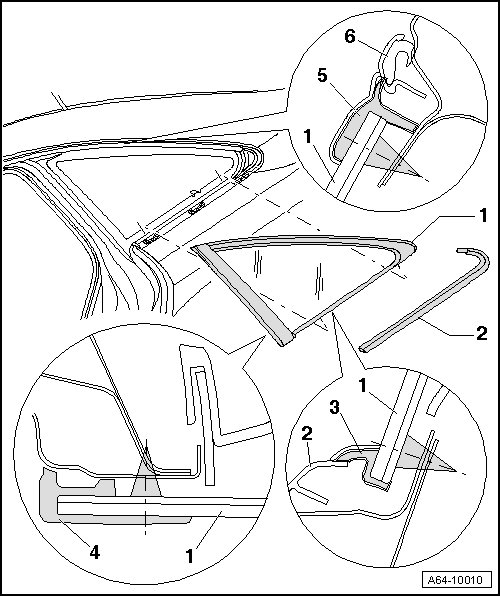 6
5
1
1
2
1
3
2
4
1
A64-10010