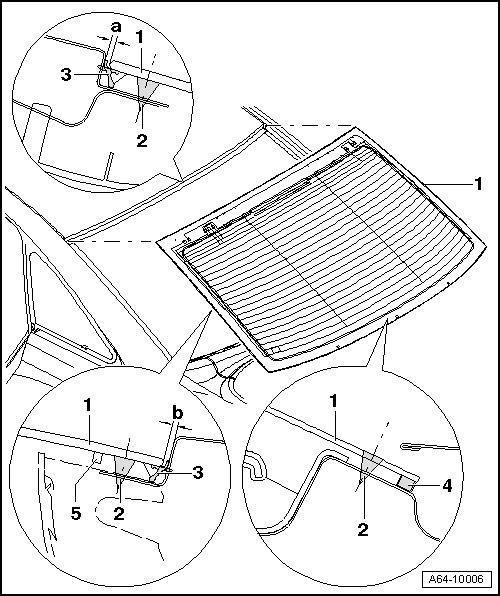 a
1
3
2
1
1
b
3
5
2
1
4
2
A64-10006