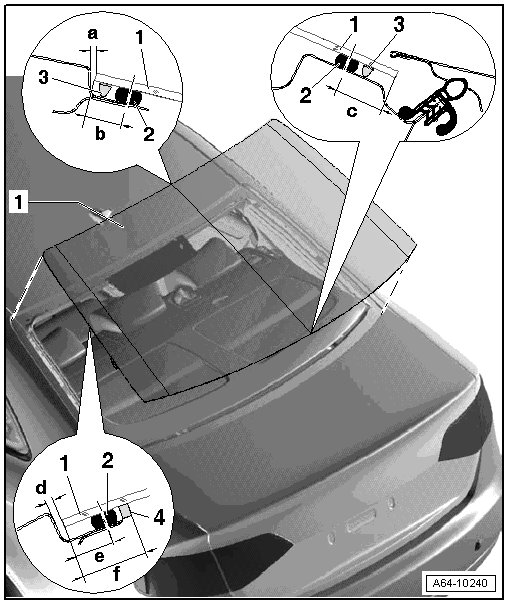 a
1
3
b
2
1
3
2
c
1
1
2
d
4
e
f
A64-10240