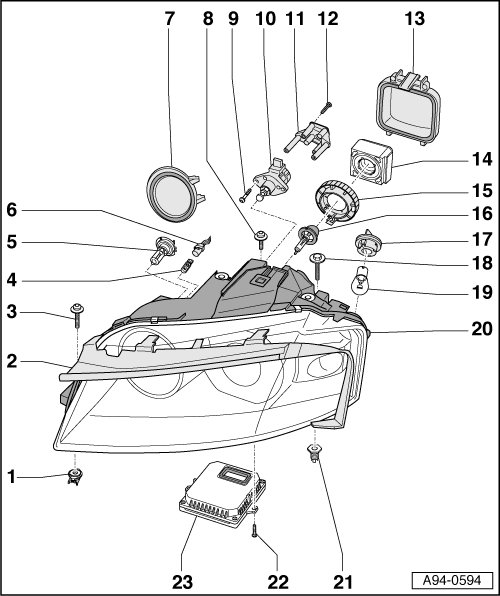 7
8
9
10
11
12
13
14
15
16
17
18
19
20
6
5
4
3
2
1
23
22
21
A94-0594