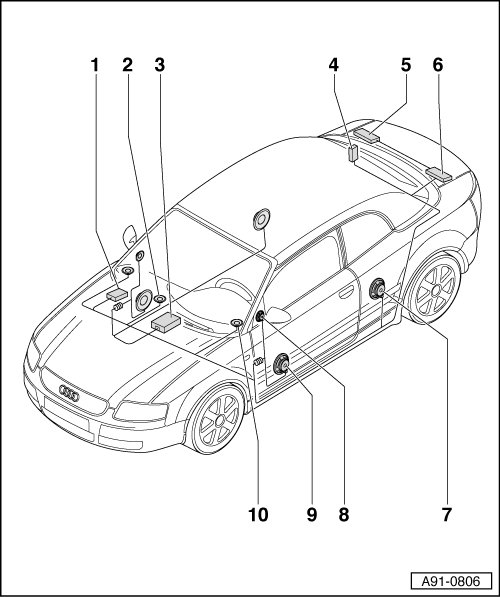 1 2 3 4 5 6

10 9 8 7

A91-0806