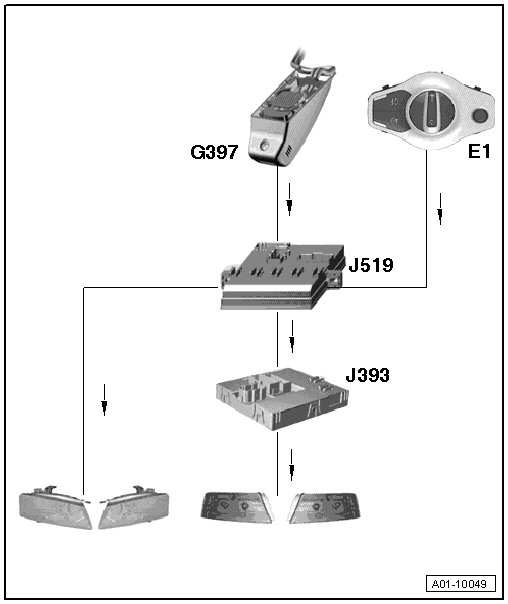 G397

E1

J519

J393

A01-10049