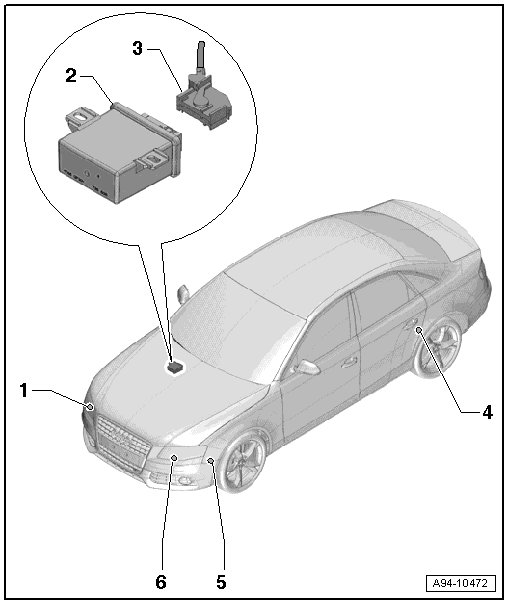 3
2
1
4
6
5
A94-10472