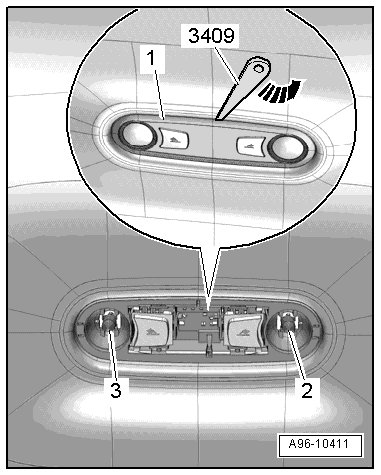 3409
1
3
2
A96-10411