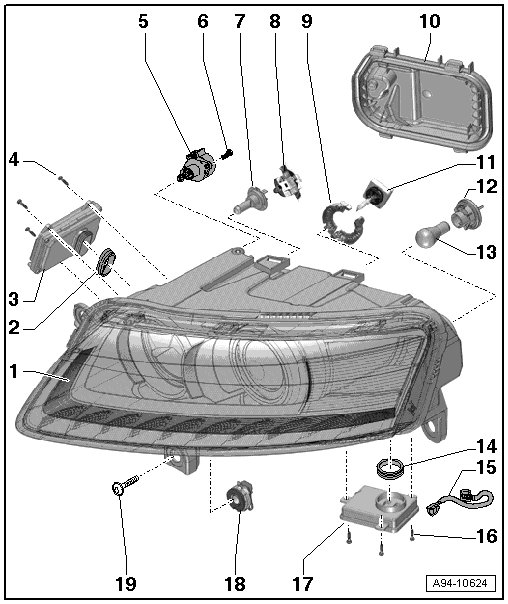 5
6
7
8
9
10
4
11
12
13
3
2
1
14
15
16
19
18
17
A94-10624