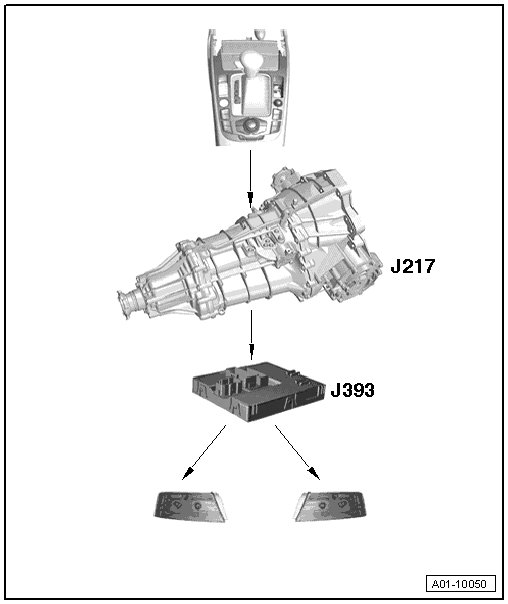 J217

J393

A01-10050