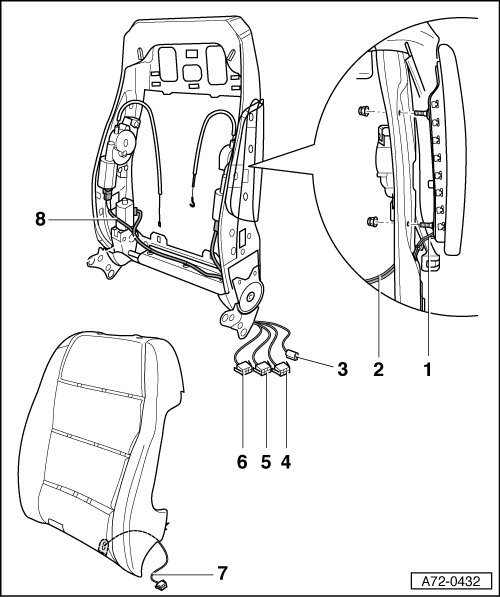 8
3
2
1
6
5
4
7
A72-0432