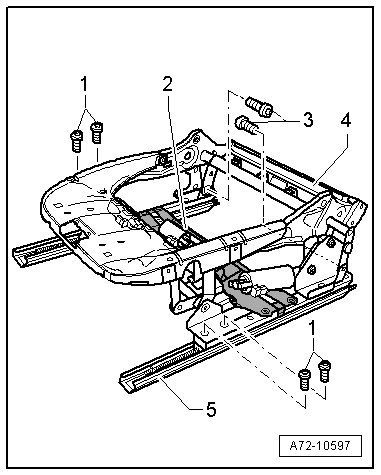 1
2
3
4
1
5
A72-10597