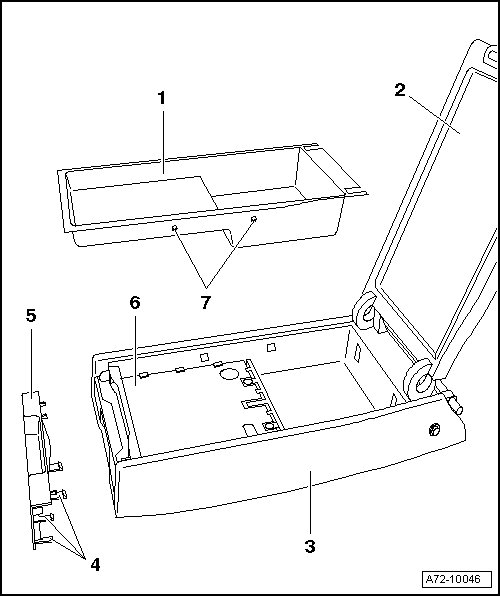 1
2
7
6
5
3
4
A72-10046