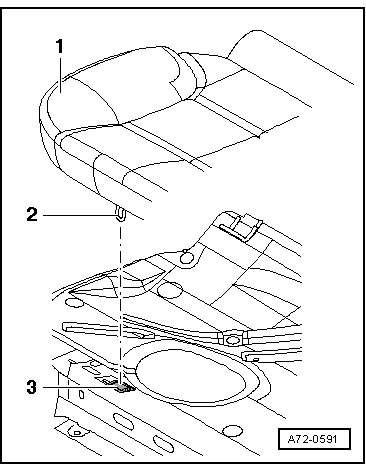 1
2
3
A72-0591