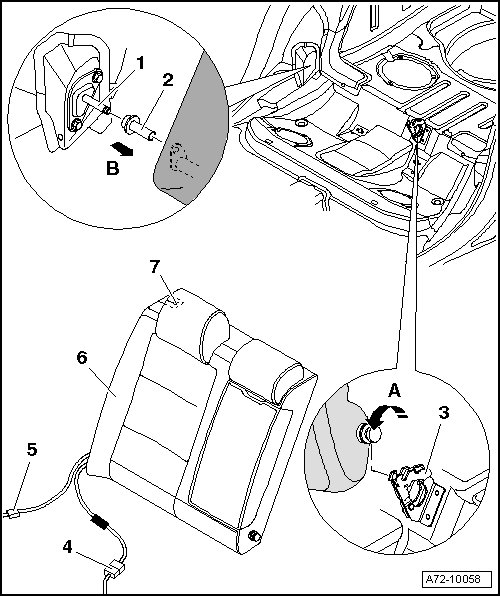 1
2
B
7
6
A
3
5
4
A72-10058