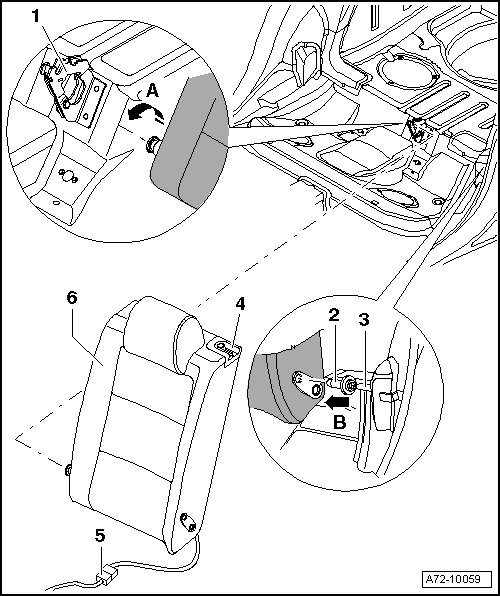 1
A
6
4
2
3
B
5
A72-10059