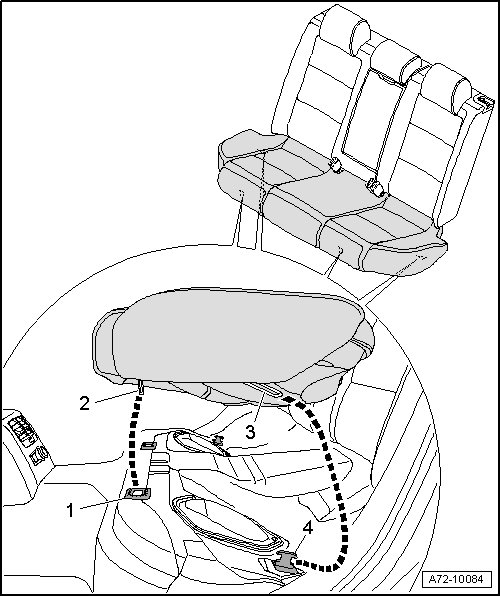 2
3
1
4
A72-10084