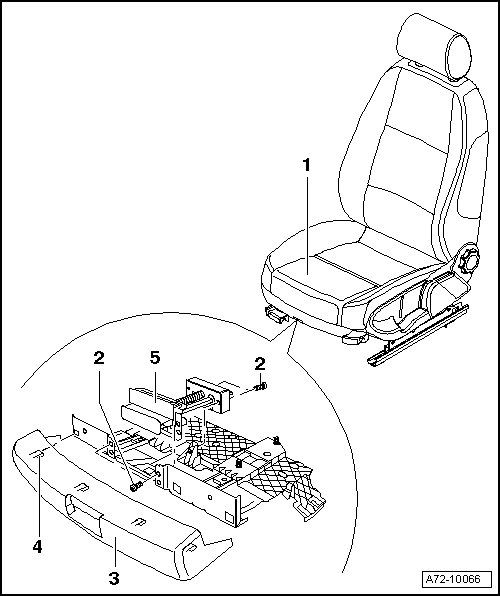 1
2
5
2
4
3
A72-10066