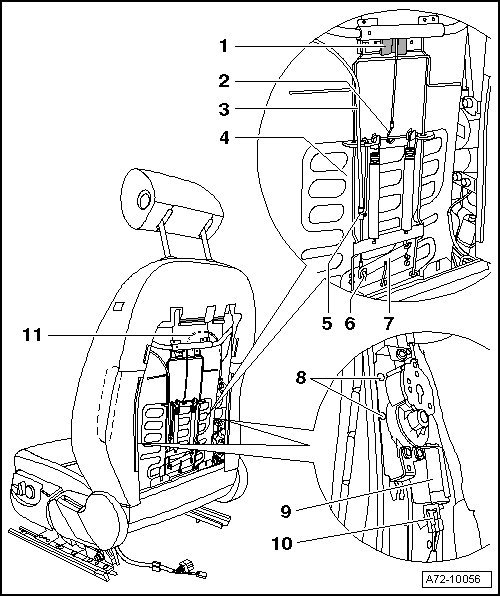 1
2
3
4
5
6
7
11
8
9
10
A72-10056