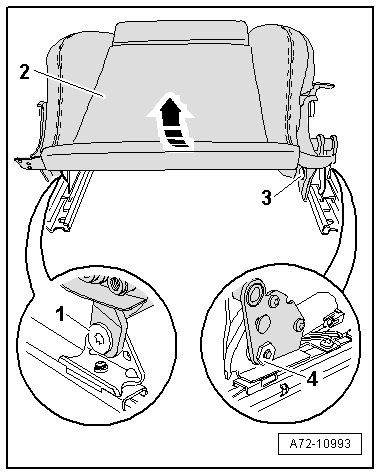 2

3

1

4

A72-10993