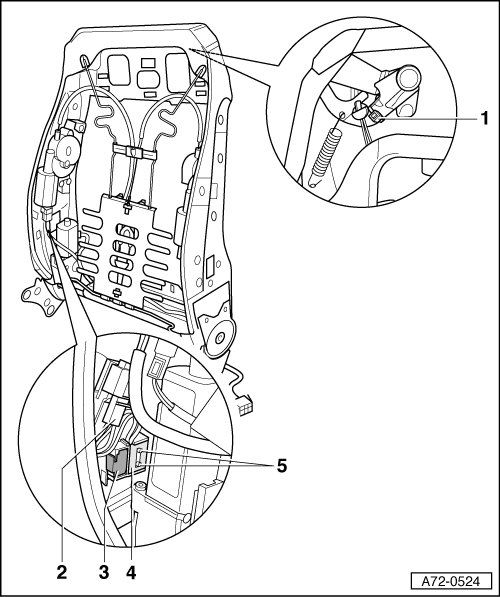 1

5

2
3
4

A72-0524