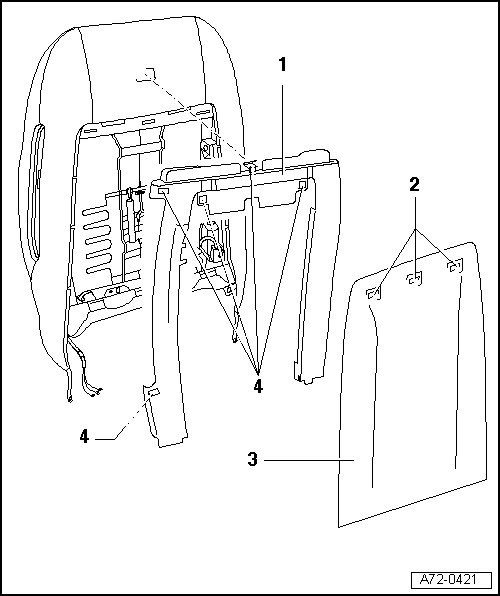 1
2
4
4
3
A72-0421