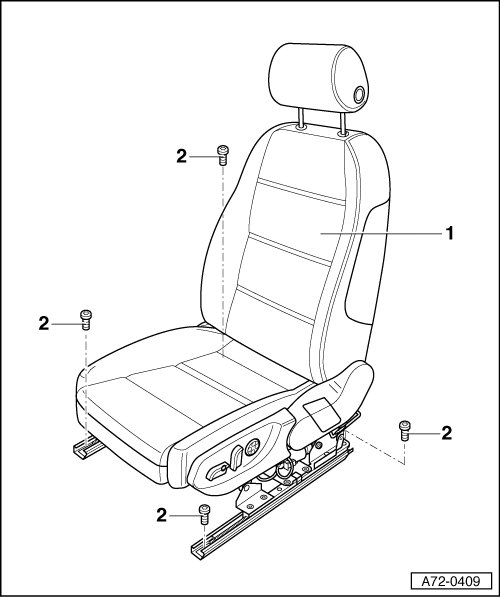 2
1
2
2
2
A72-0409